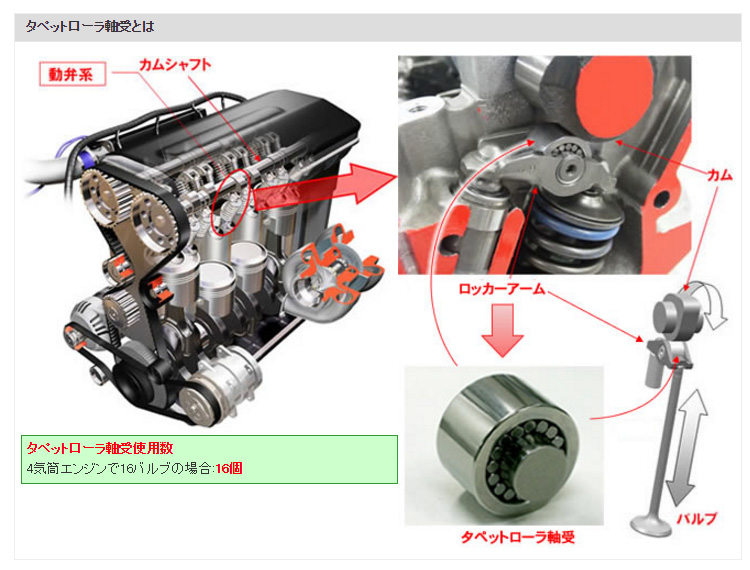 タペットローラ軸受とは

動弁系

カムシャフト

カム

ロッカーアーム

タペットローラ軸受使用数
4気筒エンジンで16バルブの場合:16個

タペットローラ軸受

バルブ