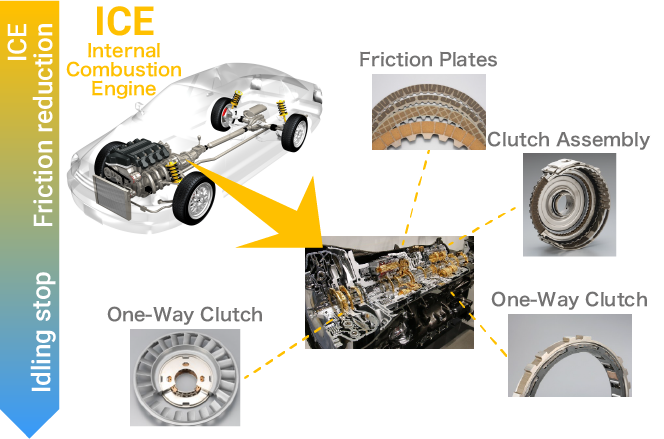 ICE
Friction reduction
Idling stop

ICE
Internal Combustion Engine

Friction Plates

Clutch Assembly

One-Way Clutch

One-Way Clutch