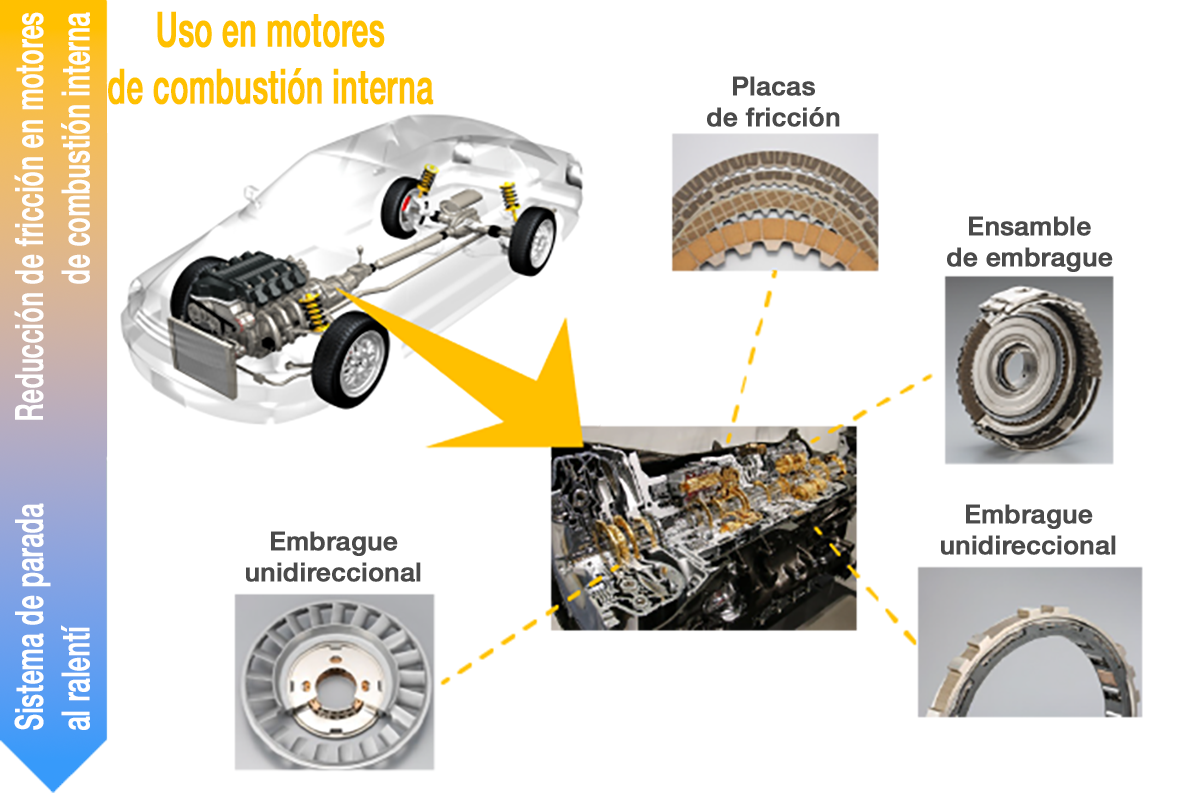 Reducción de fricción en motores de combustión interna

Sistema de parada al ralentí

Uso en motores de combustión interna

Placas de fricción

Ensamble de embrague

Embrague unidireccional

Embrague unidireccional